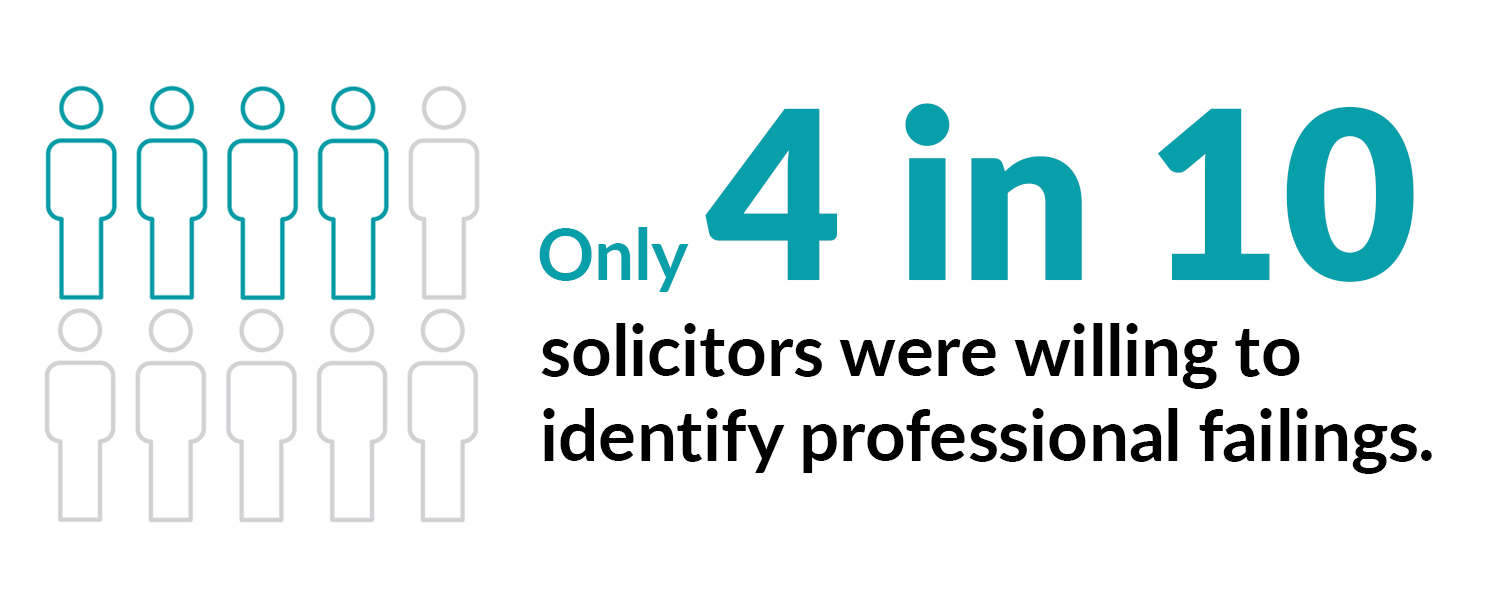 Only 4 in 10
solicitors were willing to identify professional failings.